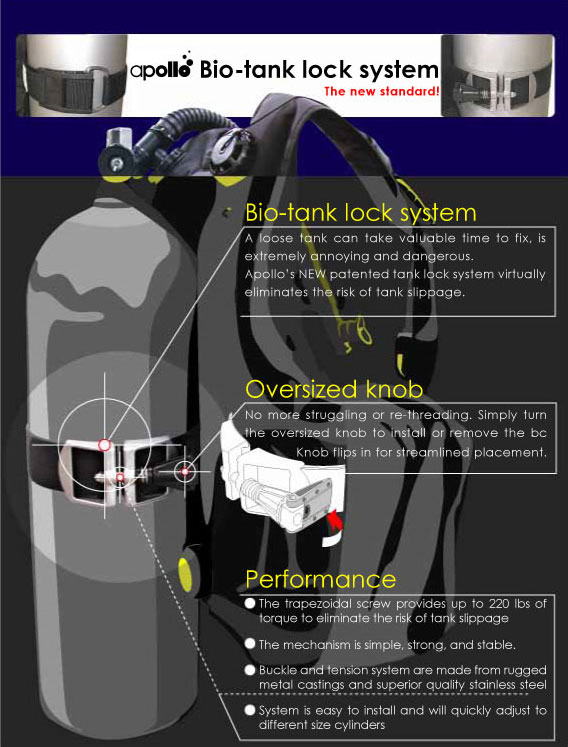 apollo Bio-tank lock system
The new standard!

Bio-tank lock system
A loose tank can take valuable time to fix, is extremely annoying and dangerous.
Apollo's NEW patented tank lock system virtually eliminates the risk of tank slippage.

Oversized knob
No more struggling or re-threading. Simply turn the oversized knob to install or remove the bc
Knob flips in for streamlined placement.

Performance
The trapezoidal screw provides up to 220 lbs of torque to eliminate the risk of tank slippage

The mechanism is simple, strong, and stable.

Buckle and tension system are made from rugged metal castings and superior quality stainless steel

System is easy to install and will quickly adjust to different size cylinders